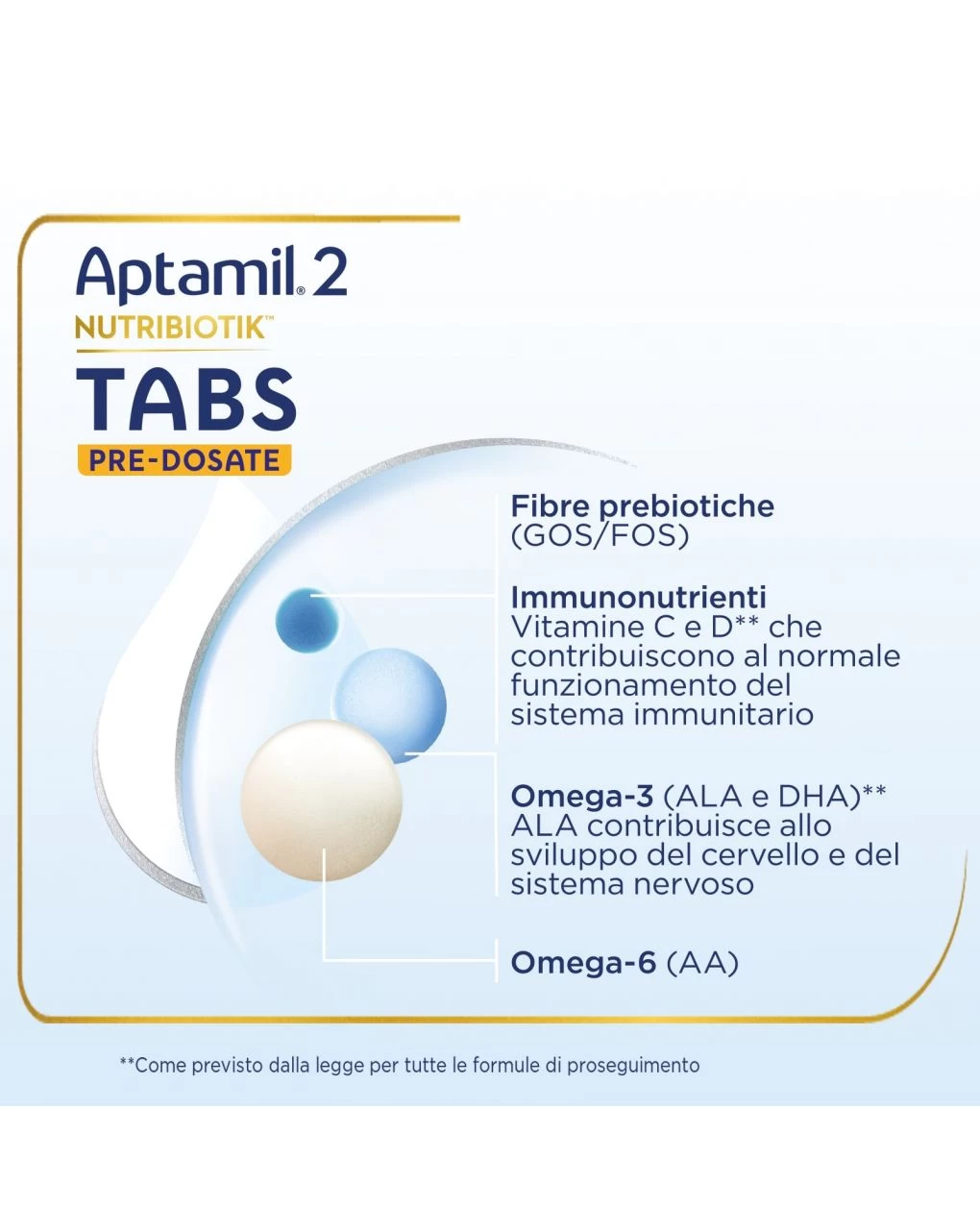 Aptamil® 2
NUTRIBIOTIK™
TABS
PRE-DOSATE

Fibre prebiotiche
(GOS/FOS)

Immunonutrienti
Vitamine C e D** che contribuiscono al normale funzionamento del sistema immunitario

Omega-3 (ALA e DHA)**
ALA contribuisce allo sviluppo del cervello e del sistema nervoso

Omega-6 (AA)

**Come previsto dalla legge per tutte le formule di proseguimento